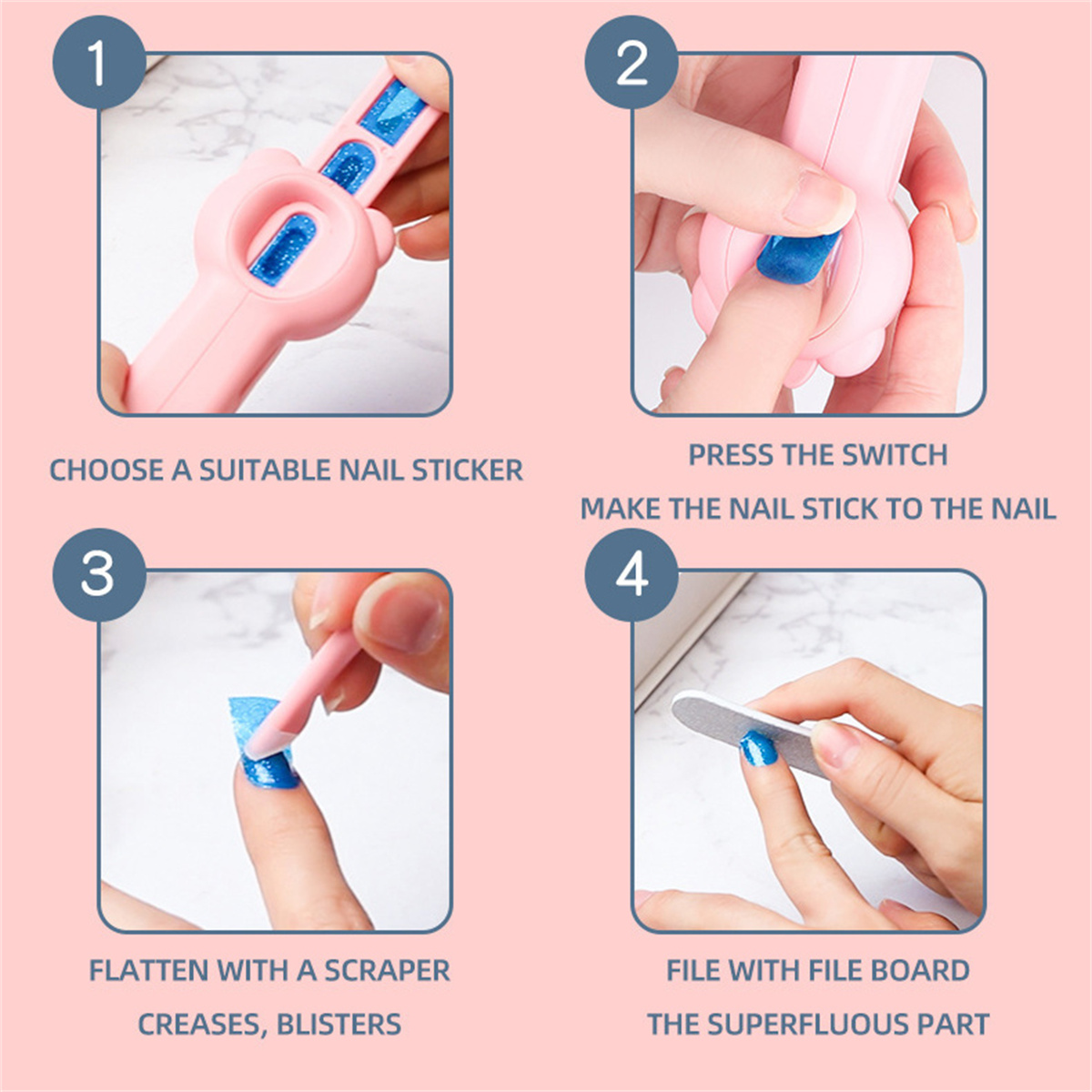 1

CHOOSE A SUITABLE NAIL STICKER

2

PRESS THE SWITCH

MAKE THE NAIL STICK TO THE NAIL

3

FLATTEN WITH A SCRAPER

CREASES, BLISTERS

4

FILE WITH FILE BOARD

THE SUPERFLUOUS PART