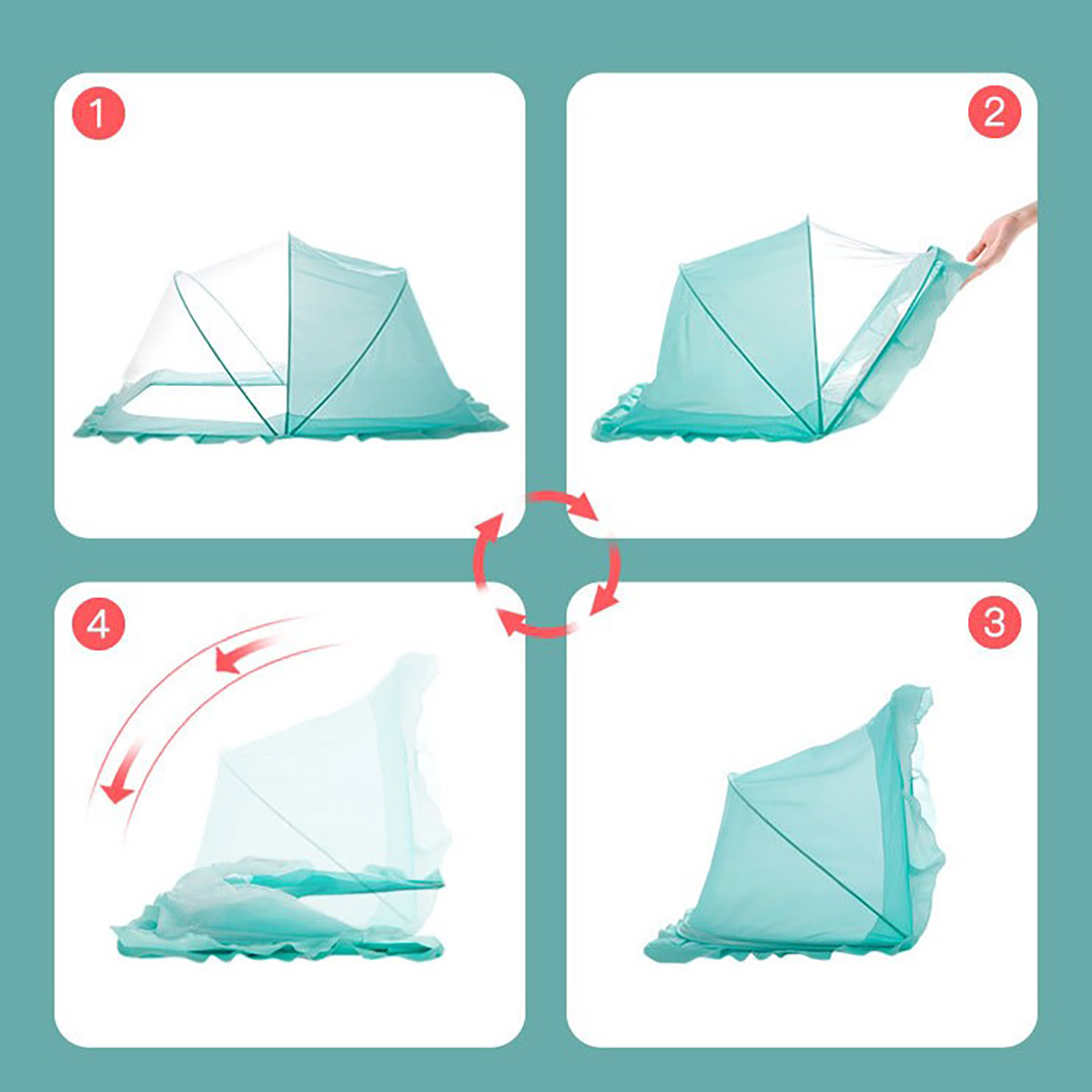 1

2

4

3